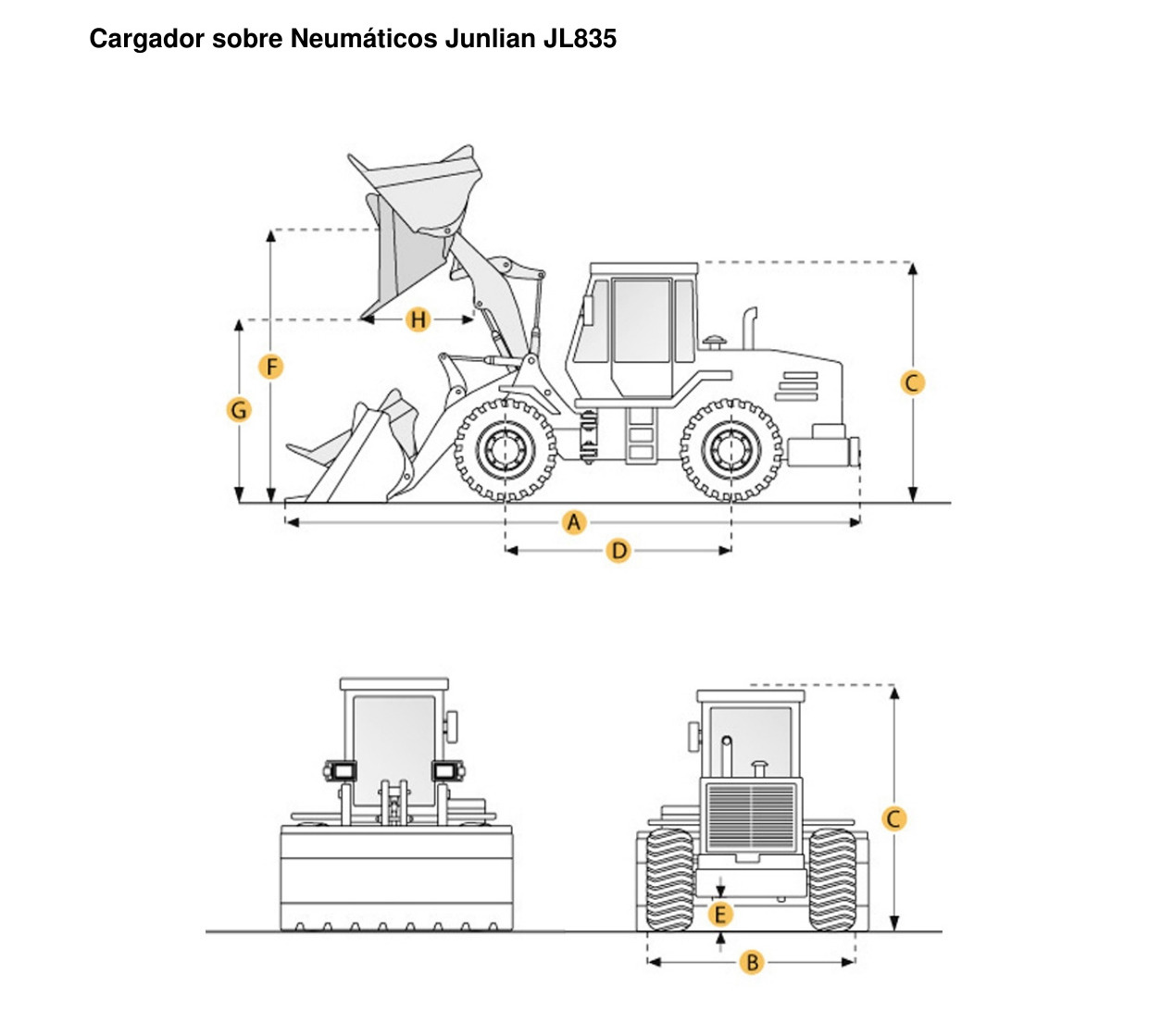 Cargador sobre Neumáticos Junlian JL835

H
F
G
C
A
D

C
E
B