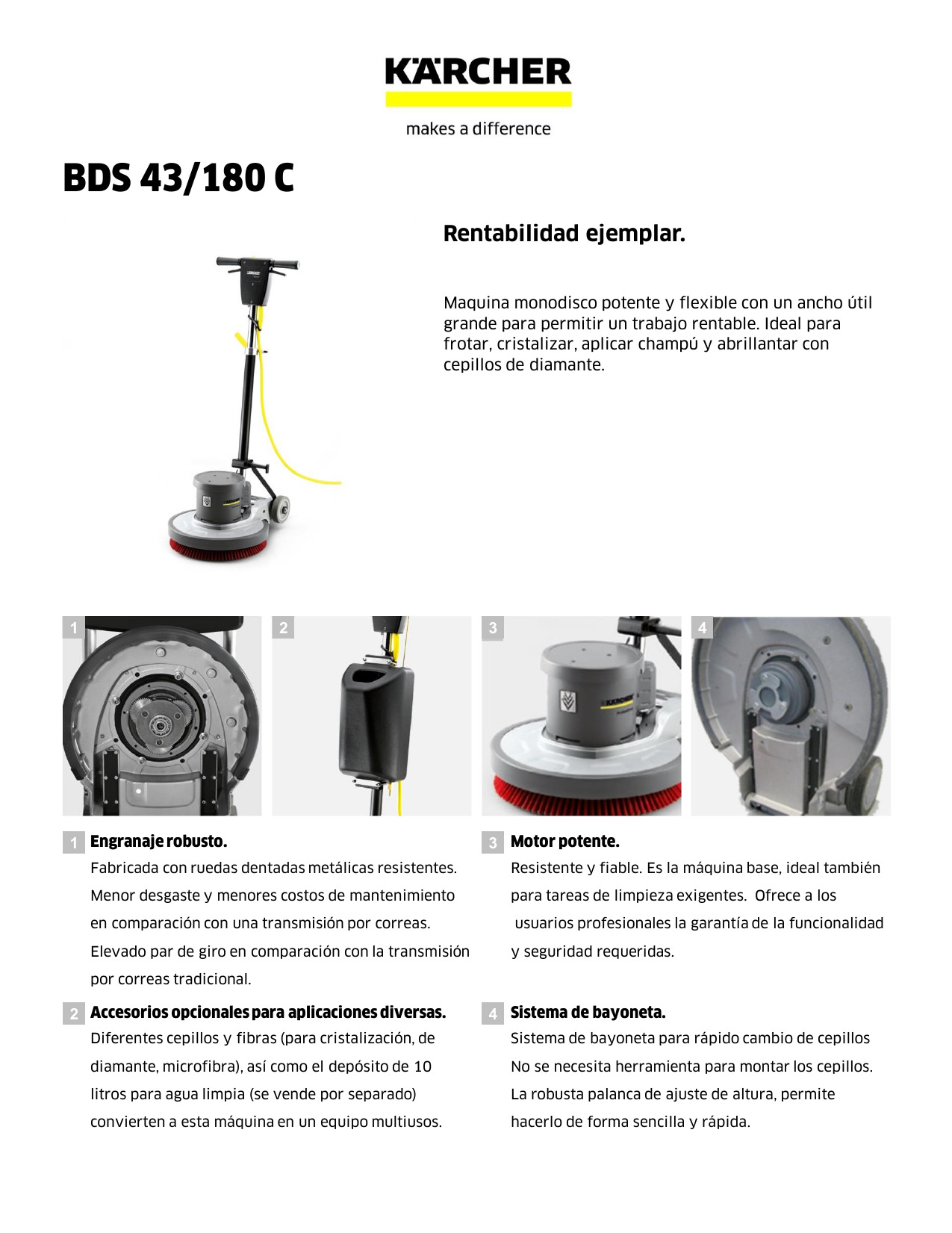 KÄRCHER

makes a difference

BDS 43/180 C

Rentabilidad ejemplar.

Maquina monodisco potente y flexible con un ancho útil grande para permitir un trabajo rentable. Ideal para frotar, cristalizar, aplicar champú y abrillantar con cepillos de diamante.

1

2

3

4

1 Engranaje robusto.
Fabricada con ruedas dentadas metálicas resistentes. Menor desgaste y menores costos de mantenimiento en comparación con una transmisión por correas. Elevado par de giro en comparación con la transmisión por correas tradicional.

2 Accesorios opcionales para aplicaciones diversas.
Diferentes cepillos y fibras (para cristalización, de diamante, microfibra), así como el depósito de 10 litros para agua limpia (se vende por separado) convierten a esta máquina en un equipo multiusos.

3 Motor potente.
Resistente y fiable. Es la máquina base, ideal también para tareas de limpieza exigentes. Ofrece a los usuarios profesionales la garantía de la funcionalidad y seguridad requeridas.

4 Sistema de bayoneta.
Sistema de bayoneta para rápido cambio de cepillos No se necesita herramienta para montar los cepillos. La robusta palanca de ajuste de altura, permite hacerlo de forma sencilla y rápida.