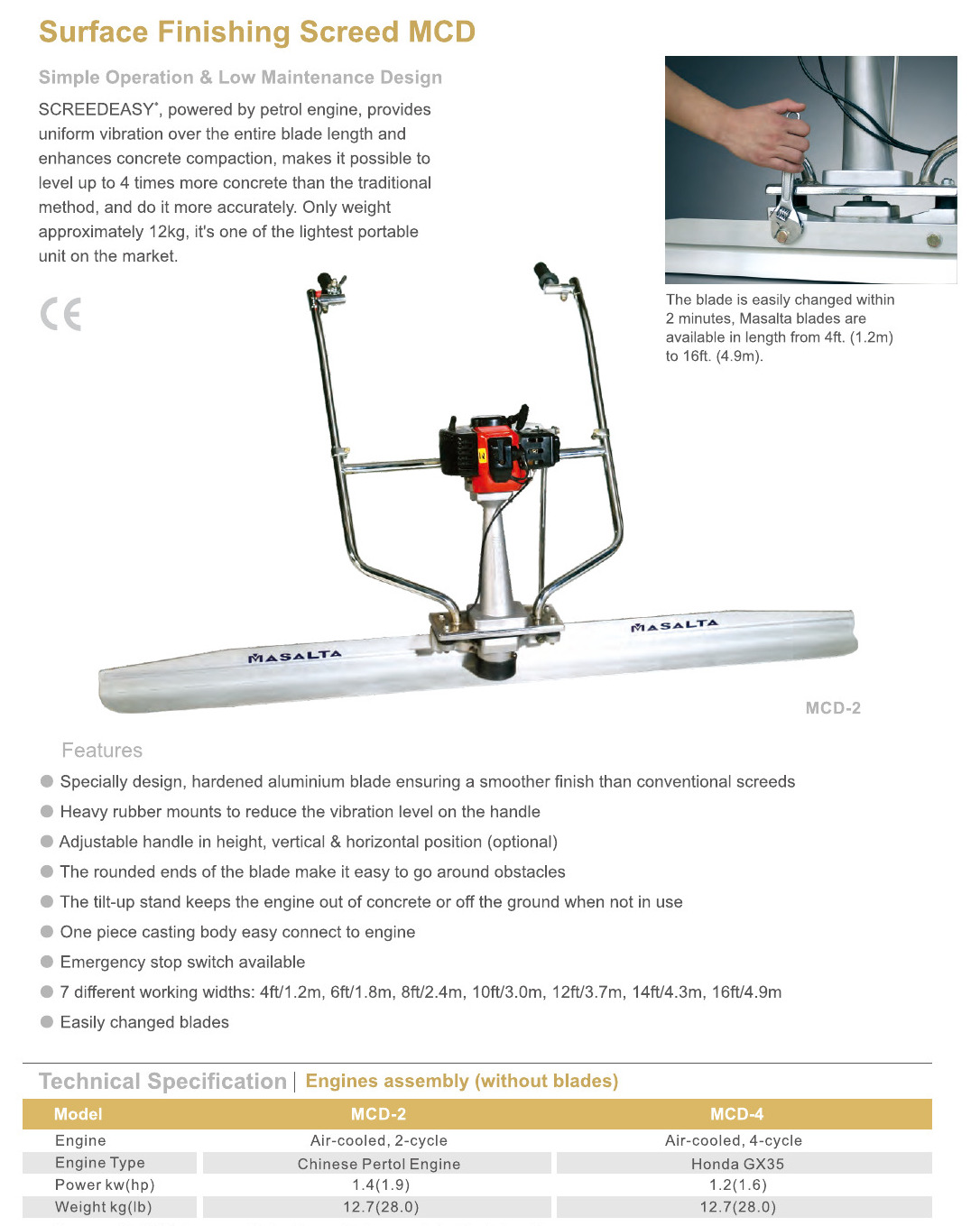 Surface Finishing Screed MCD

Simple Operation & Low Maintenance Design

SCREEDEASY*, powered by petrol engine, provides uniform vibration over the entire blade length and enhances concrete compaction, makes it possible to level up to 4 times more concrete than the traditional method, and do it more accurately. Only weight approximately 12kg, it's one of the lightest portable unit on the market.

CE

The blade is easily changed within 2 minutes, Masalta blades are available in length from 4ft. (1.2m) to 16ft. (4.9m).

MASALTA

MASALTA

MCD-2

Features

Specially design, hardened aluminium blade ensuring a smoother finish than conventional screeds

Heavy rubber mounts to reduce the vibration level on the handle

Adjustable handle in height, vertical & horizontal position (optional)

The rounded ends of the blade make it easy to go around obstacles

The tilt-up stand keeps the engine out of concrete or off the ground when not in use

One piece casting body easy connect to engine

Emergency stop switch available

7 different working widths: 4ft/1.2m, 6ft/1.8m, 8ft/2.4m, 10ft/3.0m, 12ft/3.7m, 14ft/4.3m, 16ft/4.9m

Easily changed blades

Technical Specification | Engines assembly (without blades)

| Model | MCD-2 | MCD-4 |
|---|---|---|
| Engine | Air-cooled, 2-cycle | Air-cooled, 4-cycle |
| Engine Type | Chinese Pertol Engine | Honda GX35 |
| Power kw(hp) | 1.4(1.9) | 1.2(1.6) |
| Weight kg(lb) | 12.7(28.0) | 12.7(28.0) |