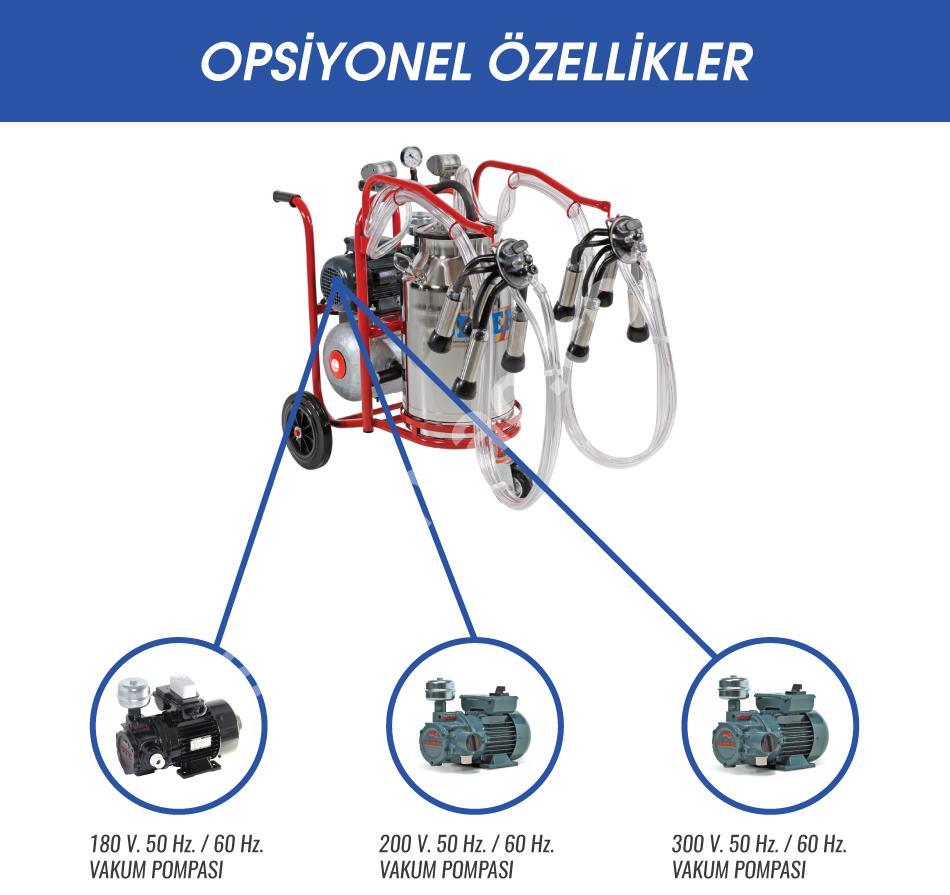 OPSİYONEL ÖZELLİKLER

180 V. 50 Hz. / 60 Hz.
VAKUM POMPASI

200 V. 50 Hz. / 60 Hz.
VAKUM POMPASI

300 V. 50 Hz. / 60 Hz.
VAKUM POMPASI